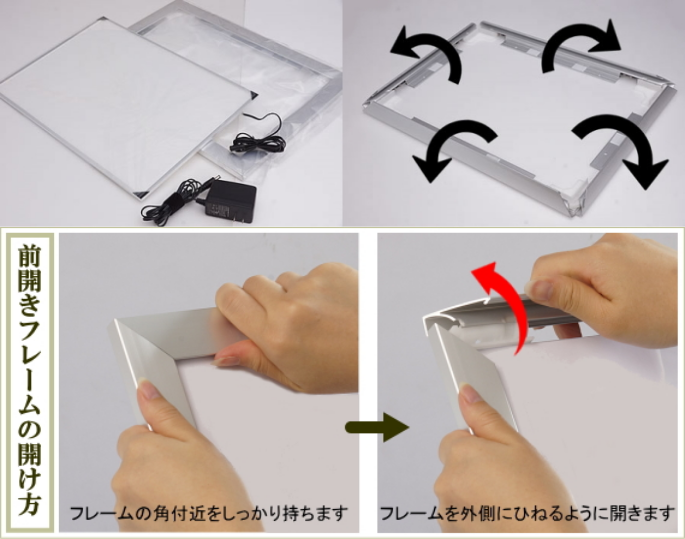 前開きフレームの開け方

フレームの角付近をしっかり持ちます

フレームを外側にひねるように開きます